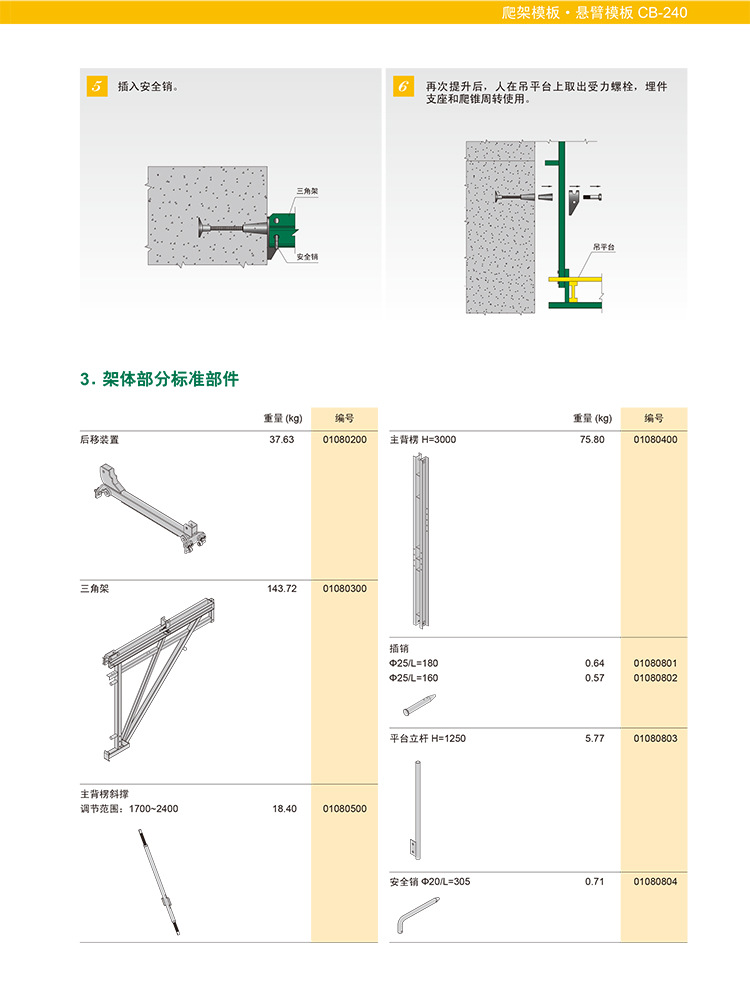 爬架模板・悬臂模板 CB-240

5 插入安全销。

三角架

安全销

6 再次提升后，人在吊平台上取出受力螺栓，埋件支座和爬锥周转使用。

吊平台

3. 架体部分标准部件

| | 重量 (kg) | 编号 |
|---|---|---|
| 后移装置 | 37.63 | 01080200 |
| 三角架 | 143.72 | 01080300 |
| 主背楞斜撑 调节范围：1700~2400 | 18.40 | 01080500 |

| | 重量 (kg) | 编号 |
|---|---|---|
| 主背楞 H=3000 | 75.80 | 01080400 |
| 插销 | | |
| Φ25/L=180 | 0.64 | 01080801 |
| Φ25/L=160 | 0.57 | 01080802 |
| 平台立杆 H=1250 | 5.77 | 01080803 |
| 安全销 Φ20/L=305 | 0.71 | 01080804 |